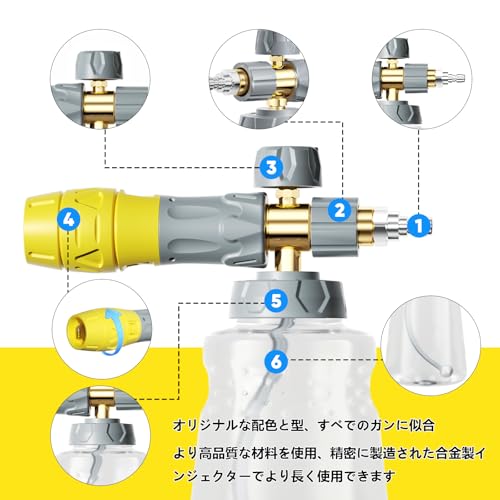 3

4

2

1

5

6

オリジナルな配色と型、すべてのガンに似合

より高品質な材料を使用、精密に製造された合金製インジェクターでより長く使用できます