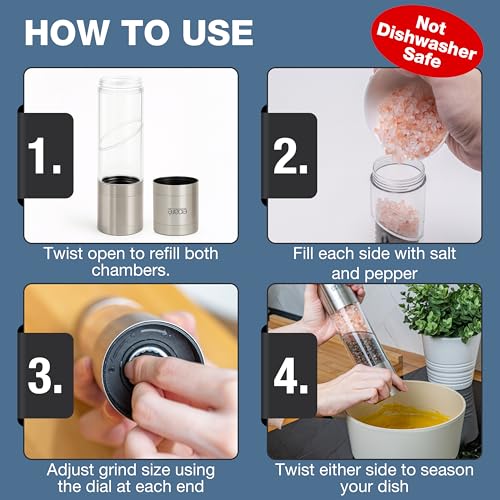 HOW TO USE

Not Dishwasher Safe

1.

Twist open to refill both chambers.

2.

Fill each side with salt and pepper

3.

Adjust grind size using the dial at each end

4.

Twist either side to season your dish