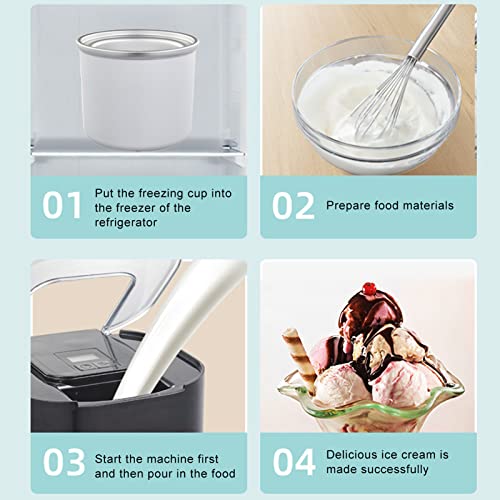 01 Put the freezing cup into the freezer of the refrigerator

02 Prepare food materials

03 Start the machine first and then pour in the food

04 Delicious ice cream is made successfully