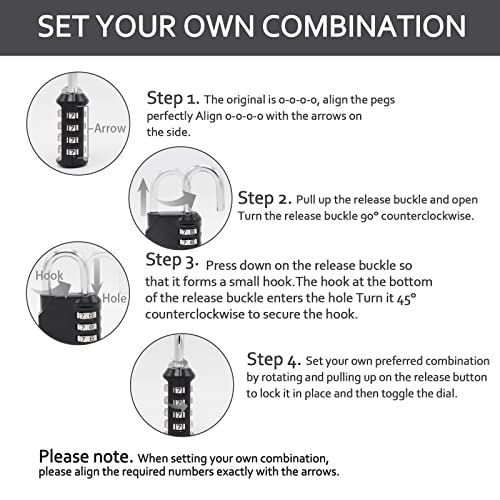 SET YOUR OWN COMBINATION

Arrow

Step 1. The original is 0-0-0-0, align the pegs perfectly Align 0-0-0-0 with the arrows on the side.

Step 2. Pull up the release buckle and open Turn the release buckle 90° counterclockwise.

Hook

Hole

Step 3. Press down on the release buckle so that it forms a small hook.The hook at the bottom of the release buckle enters the hole Turn it 45° counterclockwise to secure the hook.

Step 4. Set your own preferred combination by rotating and pulling up on the release button to lock it in place and then toggle the dial.

Please note. When setting your own combination, please align the required numbers exactly with the arrows.