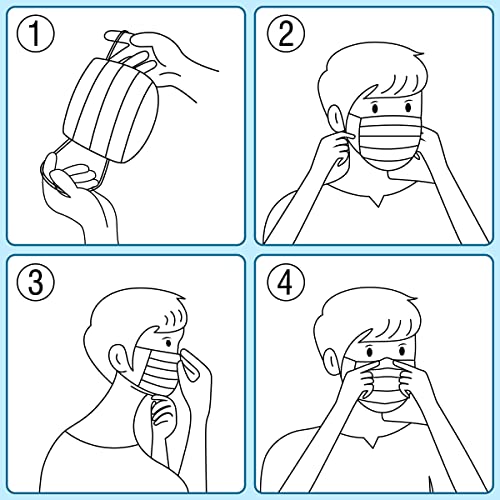 ①

②

③

④