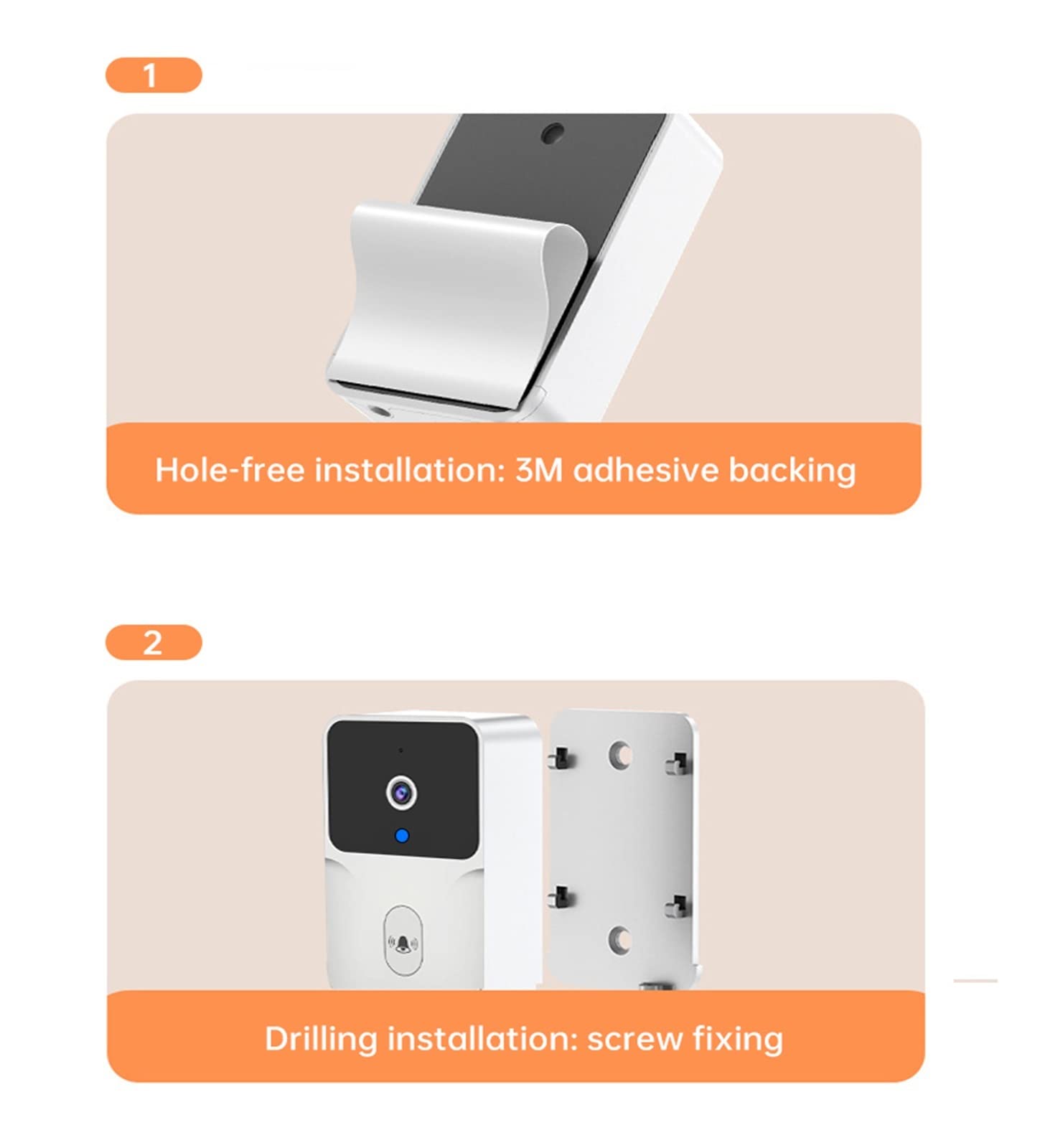 1

Hole-free installation: 3M adhesive backing

2

Drilling installation: screw fixing