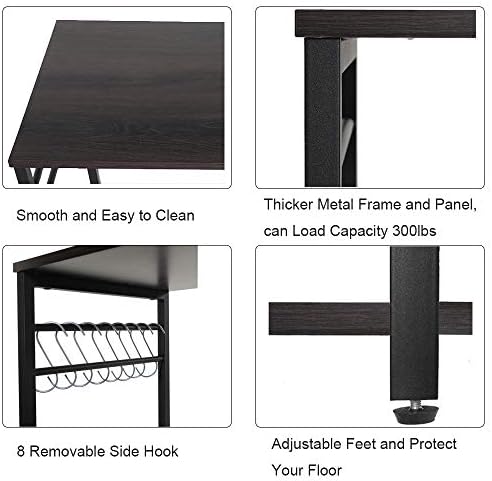 Smooth and Easy to Clean

Thicker Metal Frame and Panel, can Load Capacity 300lbs

8 Removable Side Hook

Adjustable Feet and Protect Your Floor