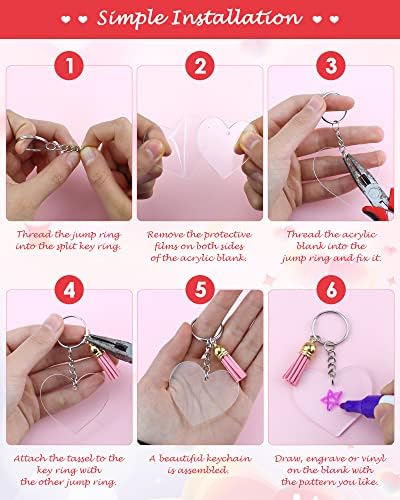 Simple Installation

1

Thread the jump ring into the split key ring.

2

Remove the protective films on both sides of the acrylic blank.

3

Thread the acrylic blank into the jump ring and fix it.

4

Attach the tassel to the key ring with the other jump ring.

5

A beautiful keychain is assembled.

6

Draw, engrave or vinyl on the blank with the pattern you like.