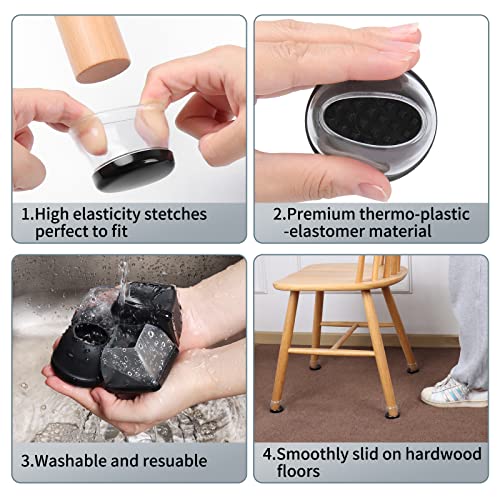 1.High elasticity stetches perfect to fit

2.Premium thermo-plastic -elastomer material

3.Washable and resuable

4.Smoothly slid on hardwood floors