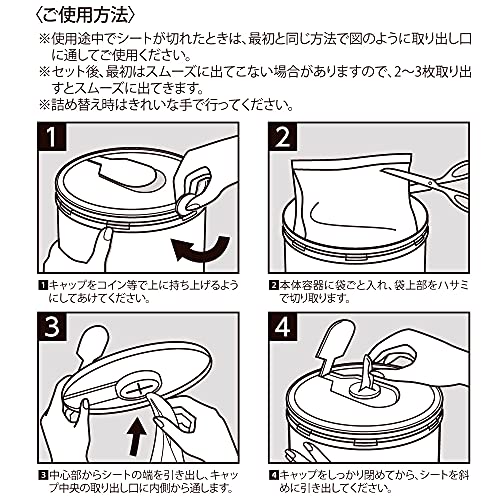 〈ご使用方法〉

※使用途中でシートが切れたときは、最初と同じ方法で図のように取り出し口に通してご使用ください。
※セット後、最初はスムーズに出てこない場合がありますので、2～3枚取り出すとスムーズに出てきます。
※詰め替え時はきれいな手で行ってください。

1

1 キャップをコイン等で上に持ち上げるようにしてあけてください。

2

2 本体容器に袋ごと入れ、袋上部をハサミで切り取ります。

3

3 中心部からシートの端を引き出し、キャップ中央の取り出し口に内側から通します。

4

4 キャップをしっかり閉めてから、シートを斜めに引き出してください。