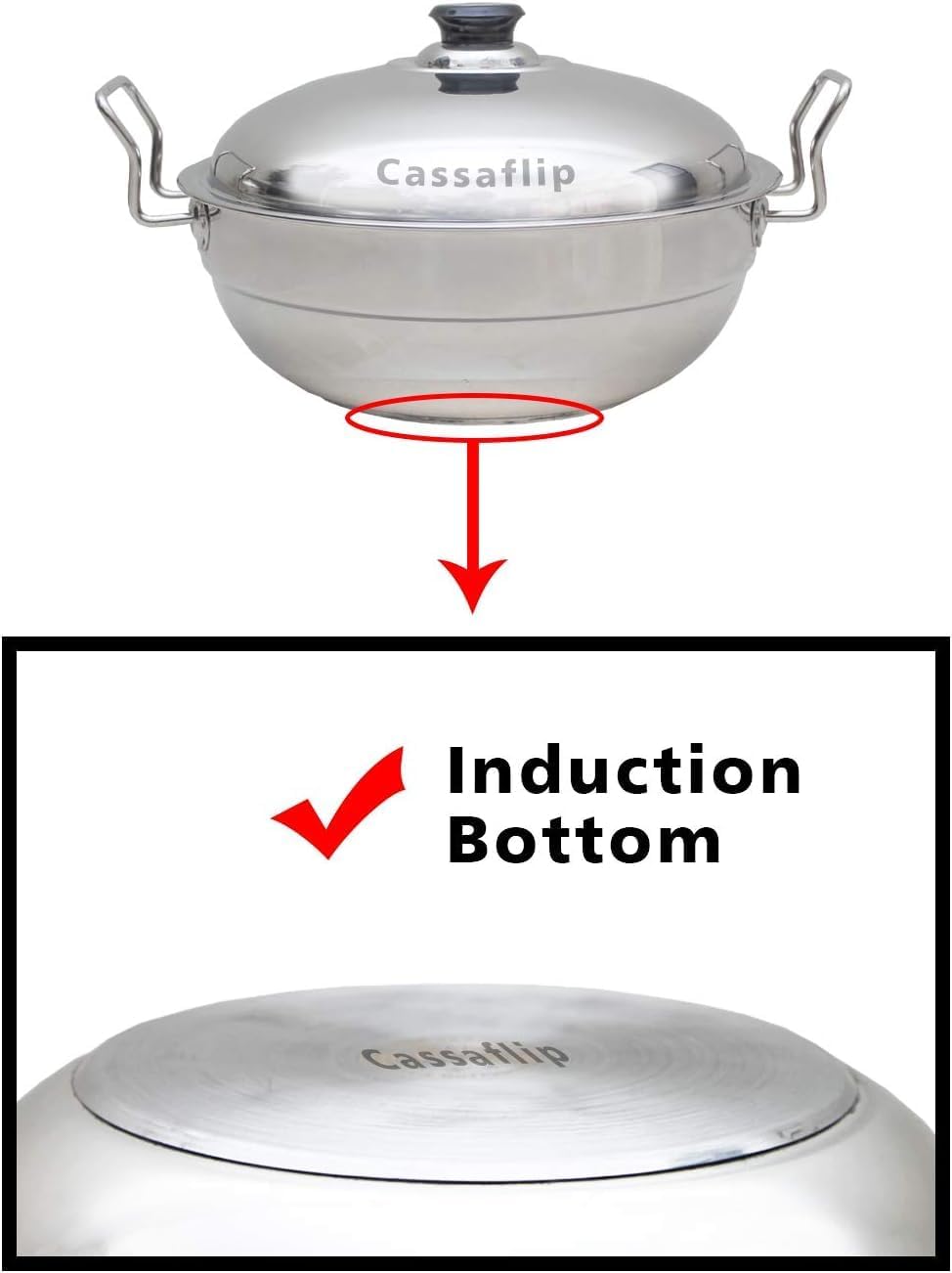 Cassaflip

Induction Bottom

Cassaflip