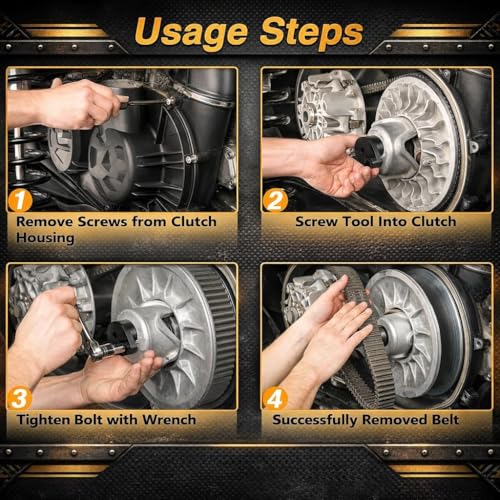 Usage Steps

1

Remove Screws from Clutch Housing

2

Screw Tool Into Clutch

3

Tighten Bolt with Wrench

4

Successfully Removed Belt