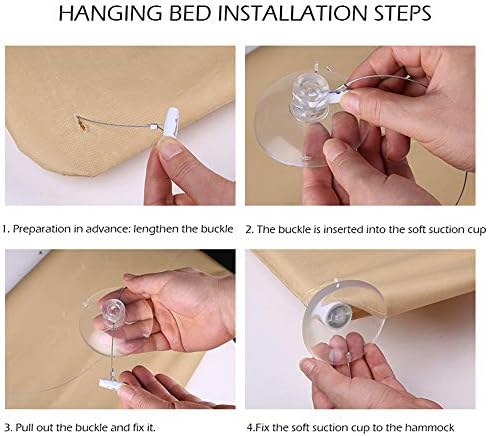 HANGING BED INSTALLATION STEPS

1. Preparation in advance: lengthen the buckle

2. The buckle is inserted into the soft suction cup

3. Pull out the buckle and fix it.

4.Fix the soft suction cup to the hammock