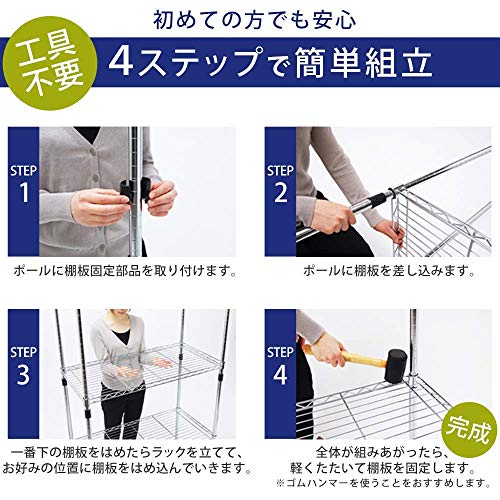 初めての方でも安心

工具不要

4ステップで簡単組立

STEP 1

ポールに棚板固定部品を取り付けます。

STEP 2

ポールに棚板を差し込みます。

STEP 3

一番下の棚板をはめたらラックを立てて、お好みの位置に棚板をはめ込んでいきます。

STEP 4

完成

全体が組みあがったら、軽くたたいて棚板を固定します。
※ゴムハンマーを使うことをおすすめします。