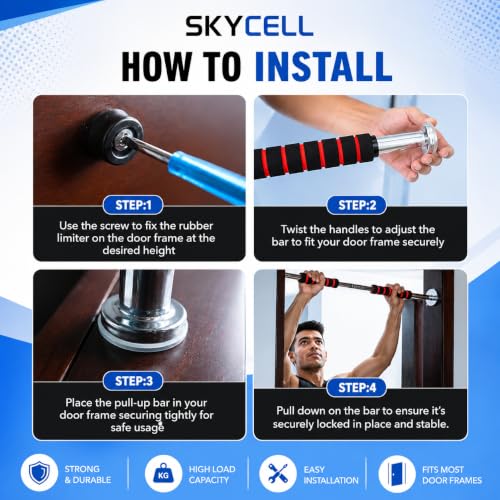 SKYCELL

HOW TO INSTALL

STEP:1

Use the screw to fix the rubber limiter on the door frame at the desired height

STEP:2

Twist the handles to adjust the bar to fit your door frame securely

STEP:3

Place the pull-up bar in your door frame securing tightly for safe usage

STEP:4

Pull down on the bar to ensure it's securely locked in place and stable.

STRONG & DURABLE

KG

HIGH LOAD CAPACITY

EASY INSTALLATION

FITS MOST DOOR FRAMES