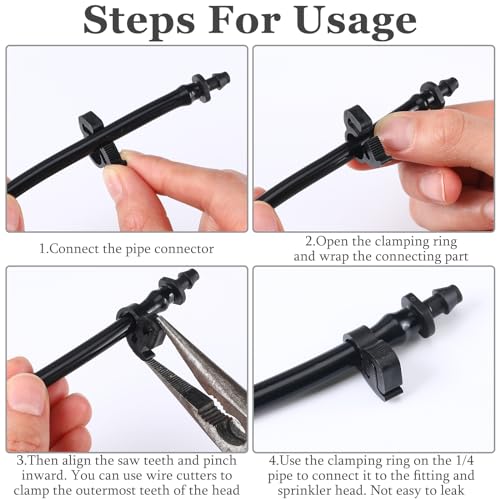 Steps For Usage

1.Connect the pipe connector

2.Open the clamping ring and wrap the connecting part

3.Then align the saw teeth and pinch inward. You can use wire cutters to clamp the outermost teeth of the head

4.Use the clamping ring on the 1/4 pipe to connect it to the fitting and sprinkler head. Not easy to leak