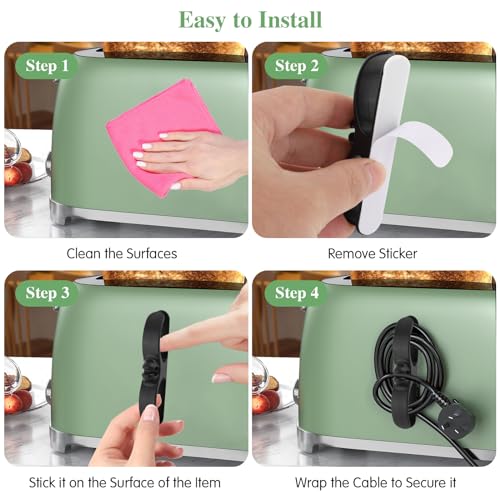 Easy to Install

Step 1

Clean the Surfaces

Step 2

Remove Sticker

Step 3

Stick it on the Surface of the Item

Step 4

Wrap the Cable to Secure it