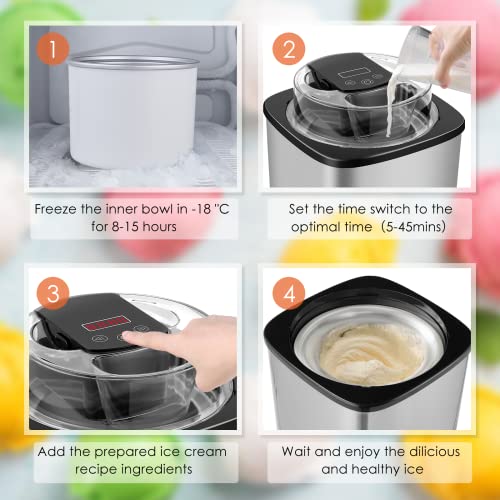 1

Freeze the inner bowl in -18 "C for 8-15 hours

2

Set the time switch to the optimal time（5-45mins)

3

Add the prepared ice cream recipe ingredients

4

Wait and enjoy the dilicious and healthy ice