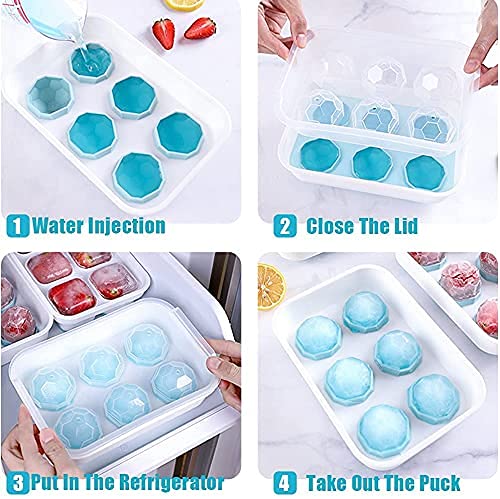 1 Water Injection

2 Close The Lid

3 Put In The Refrigerator

4 Take Out The Puck