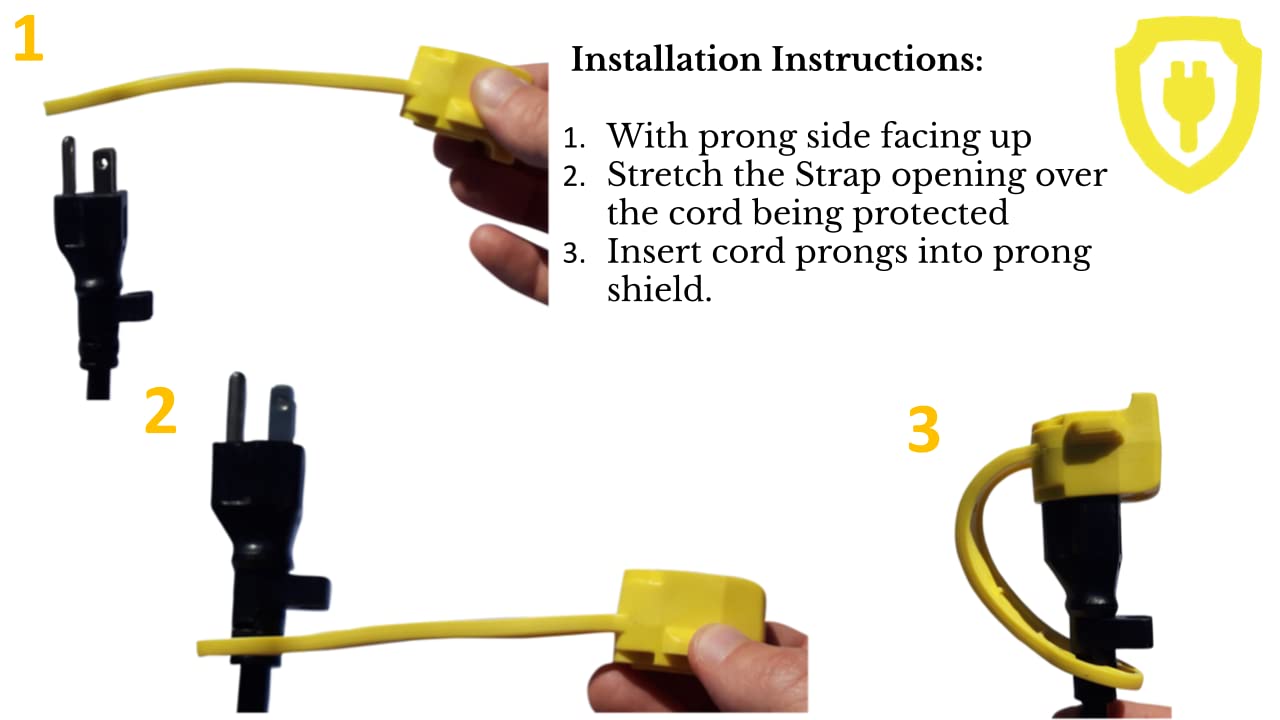 1

Installation Instructions:

1. With prong side facing up
2. Stretch the Strap opening over the cord being protected
3. Insert cord prongs into prong shield.

2

3