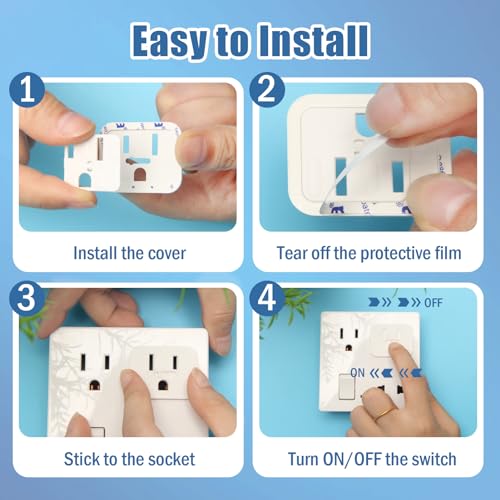 Easy to Install

1

Install the cover

2

Tear off the protective film

3

Stick to the socket

4

OFF

ON

Turn ON/OFF the switch