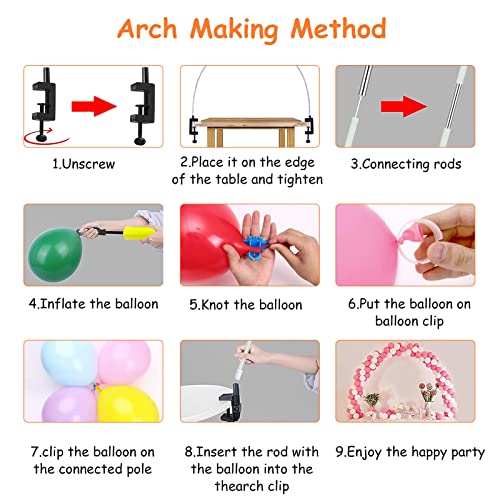 Arch Making Method

1.Unscrew

2.Place it on the edge of the table and tighten

3.Connecting rods

4.Inflate the balloon

5.Knot the balloon

6.Put the balloon on balloon clip

7.clip the balloon on the connected pole

8.Insert the rod with the balloon into the thearch clip

9.Enjoy the happy party