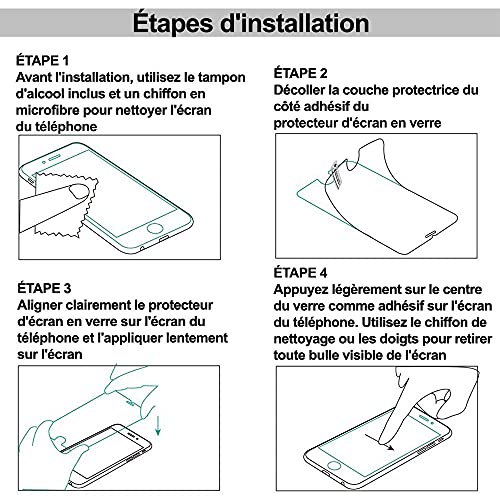 Étapes d'installation

ÉTAPE 1
Avant l'installation, utilisez le tampon d'alcool inclus et un chiffon en microfibre pour nettoyer l'écran du téléphone

ÉTAPE 2
Décoller la couche protectrice du côté adhésif du protecteur d'écran en verre

ÉTAPE 3
Aligner clairement le protecteur d'écran en verre sur l'écran du téléphone et l'appliquer lentement sur l'écran

ÉTAPE 4
Appuyez légèrement sur le centre du verre comme adhésif sur l'écran du téléphone. Utilisez le chiffon de nettoyage ou les doigts pour retirer toute bulle visible de l'écran