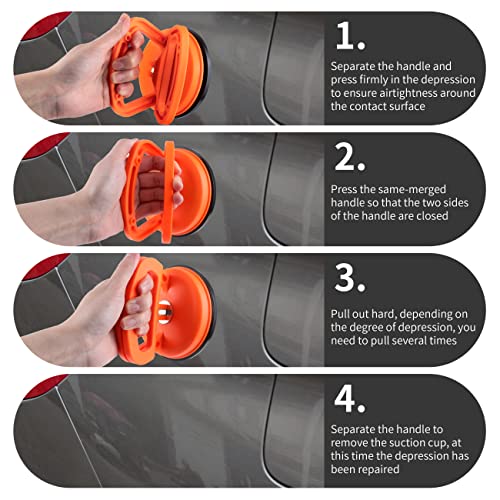 1.

Separate the handle and press firmly in the depression to ensure airtightness around the contact surface

2.

Press the same-merged handle so that the two sides of the handle are closed

3.

Pull out hard, depending on the degree of depression, you need to pull several times

4.

Separate the handle to remove the suction cup, at this time the depression has been repaired