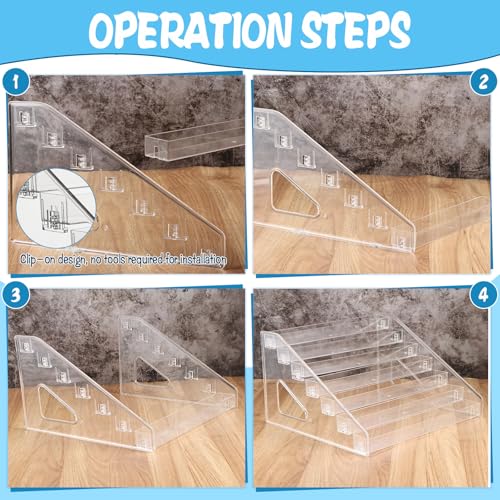 OPERATION STEPS

1

Clip-on design, no tools required for installation

2

3

4