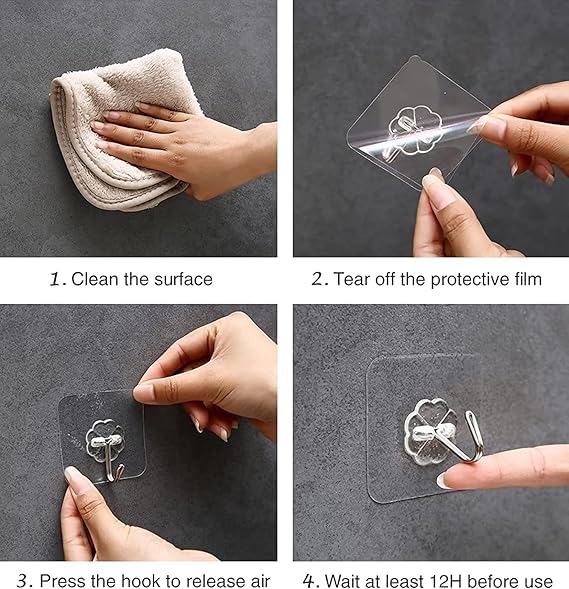 1. Clean the surface

2. Tear off the protective film

3. Press the hook to release air

4. Wait at least 12H before use