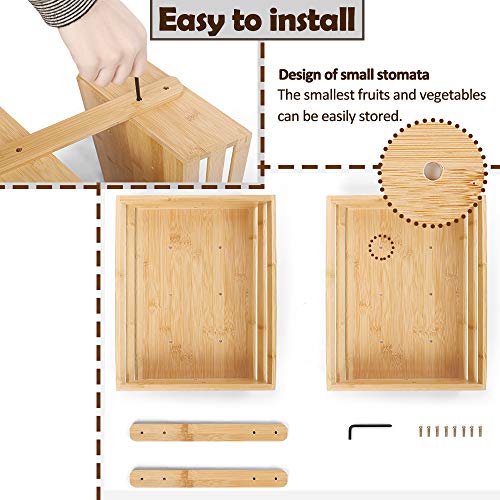 Easy to install

Design of small stomata
The smallest fruits and vegetables can be easily stored.