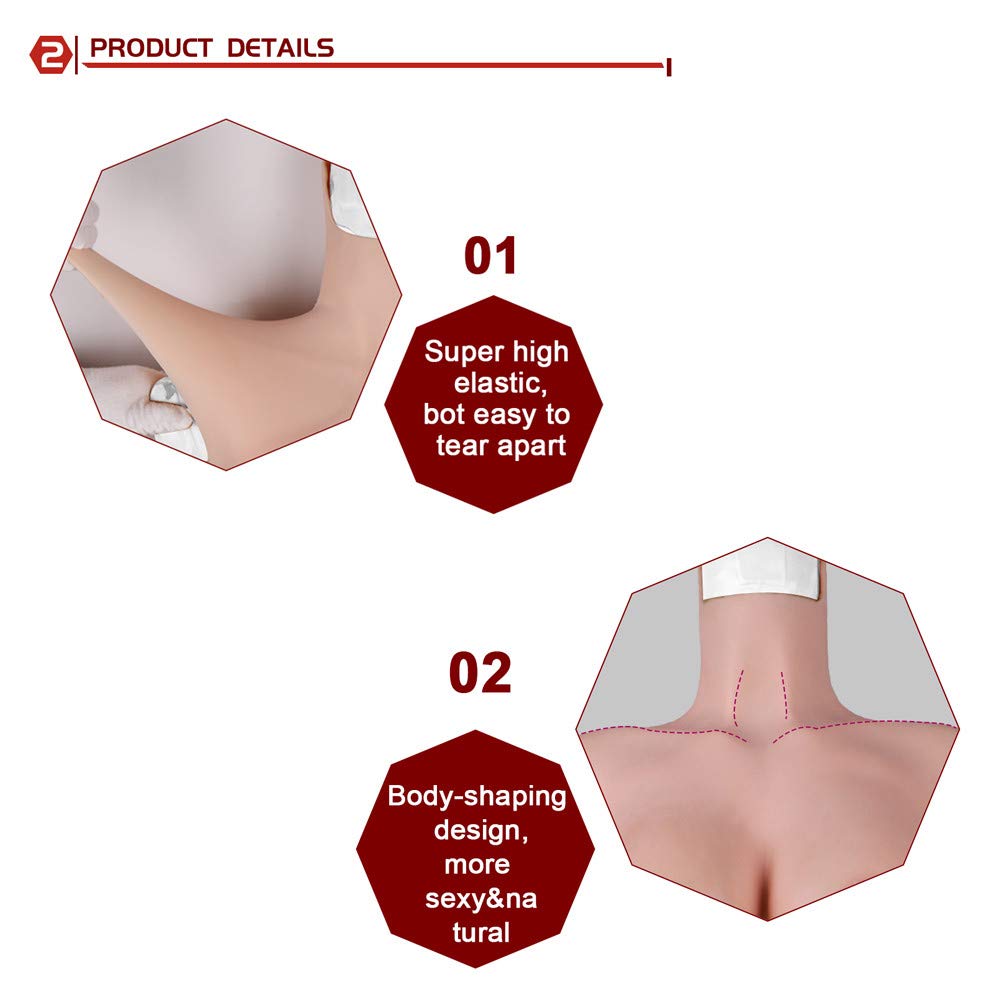 2 PRODUCT DETAILS

01

Super high elastic, bot easy to tear apart

02

Body-shaping design, more sexy&na tural