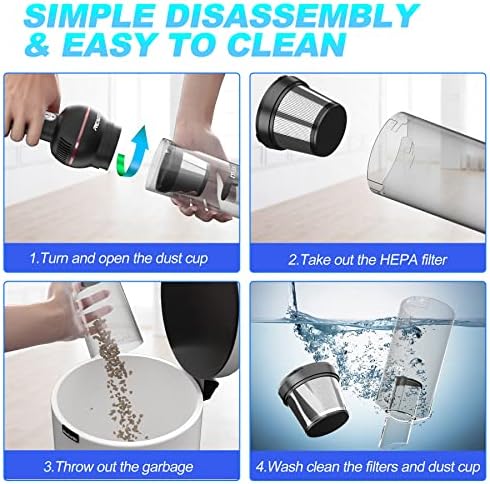 SIMPLE DISASSEMBLY & EASY TO CLEAN

1.Turn and open the dust cup

2.Take out the HEPA filter

3.Throw out the garbage

4.Wash clean the filters and dust cup