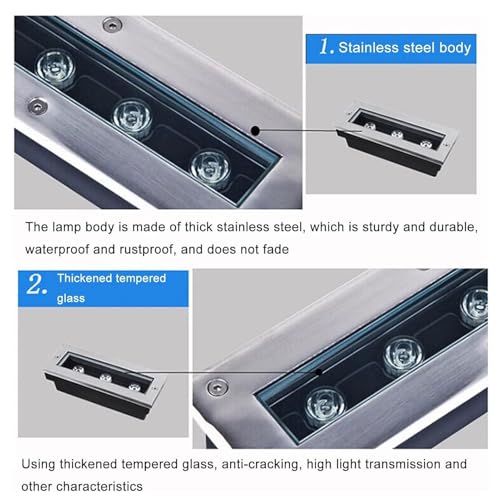 1. Stainless steel body

The lamp body is made of thick stainless steel, which is sturdy and durable, waterproof and rustproof, and does not fade

2. Thickened tempered glass

Using thickened tempered glass, anti-cracking, high light transmission and other characteristics