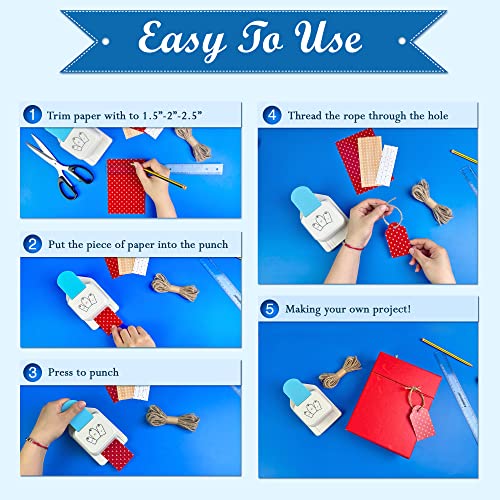 Easy To Use

1 Trim paper with to 1.5"-2"-2.5"

2 Put the piece of paper into the punch

3 Press to punch

4 Thread the rope through the hole

5 Making your own project!