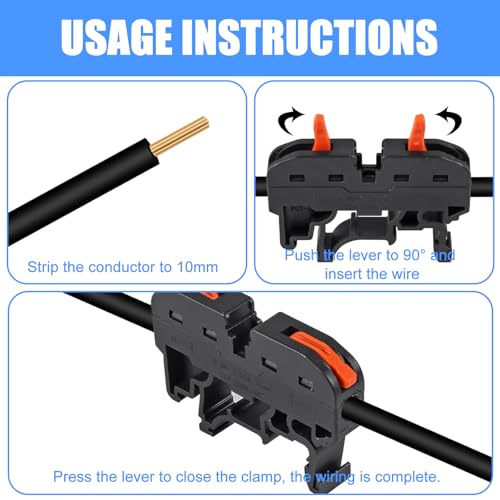 USAGE INSTRUCTIONS

Strip the conductor to 10mm

Push the lever to 90° and insert the wire

Press the lever to close the clamp, the wiring is complete.