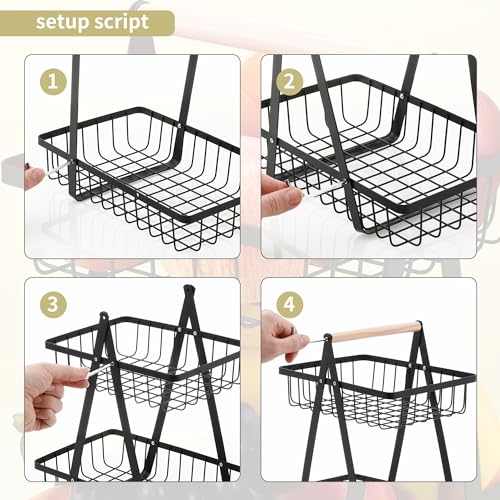 setup script

1

2

3

4