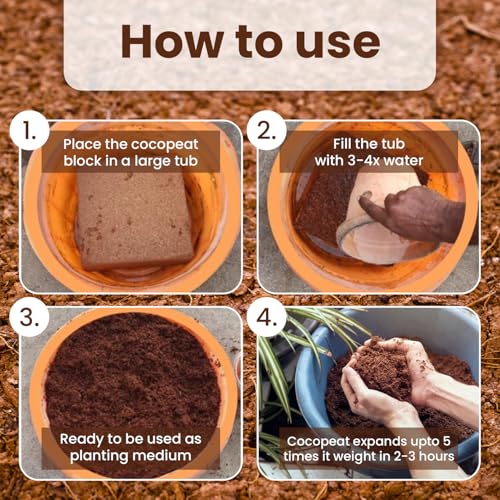 How to use

1.
Place the cocopeat block in a large tub

2.
Fill the tub with 3-4x water

3.
Ready to be used as planting medium

4.
Cocopeat expands upto 5 times it weight in 2-3 hours