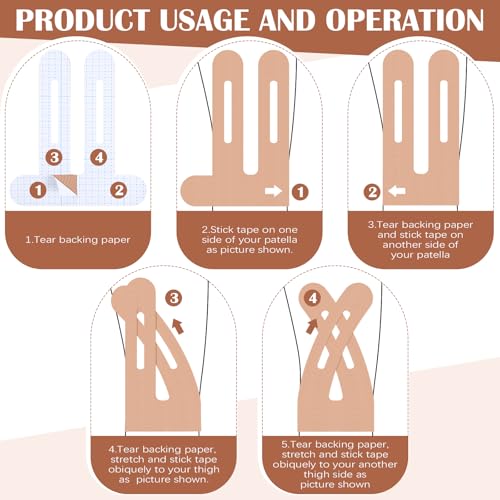 PRODUCT USAGE AND OPERATION

3 4 1 2

1.Tear backing paper

1

2.Stick tape on one side of your patella as picture shown.

2

3.Tear backing paper and stick tape on another side of your patella

3

4.Tear backing paper, stretch and stick tape obiquely to your thigh as picture shown.

4

5.Tear backing paper, stretch and stick tape obiquely to your another thigh side as picture shown