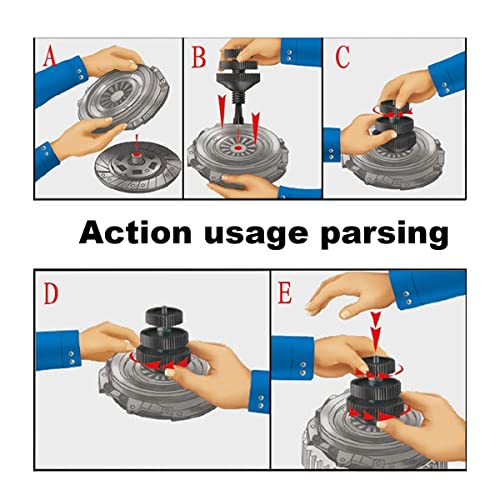 A

B

C

Action usage parsing

D

E