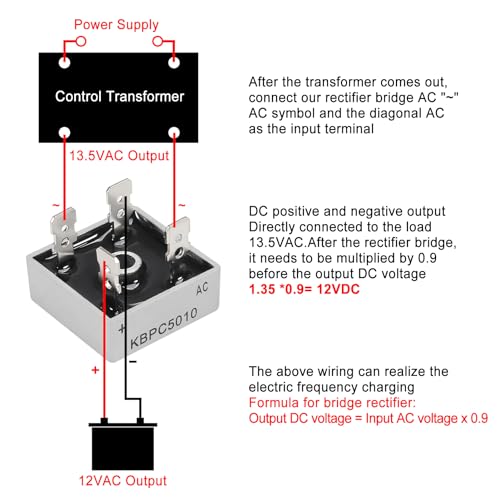 Power Supply

Control Transformer

13.5VAC Output

~

~

AC

+

KBPC5010

+

-

12VAC Output

After the transformer comes out, connect our rectifier bridge AC "~" AC symbol and the diagonal AC as the input terminal

DC positive and negative output Directly connected to the load 13.5VAC.After the rectifier bridge, it needs to be multiplied by 0.9 before the output DC voltage
1.35 *0.9= 12VDC

The above wiring can realize the electric frequency charging
Formula for bridge rectifier:
Output DC voltage = Input AC voltage x 0.9