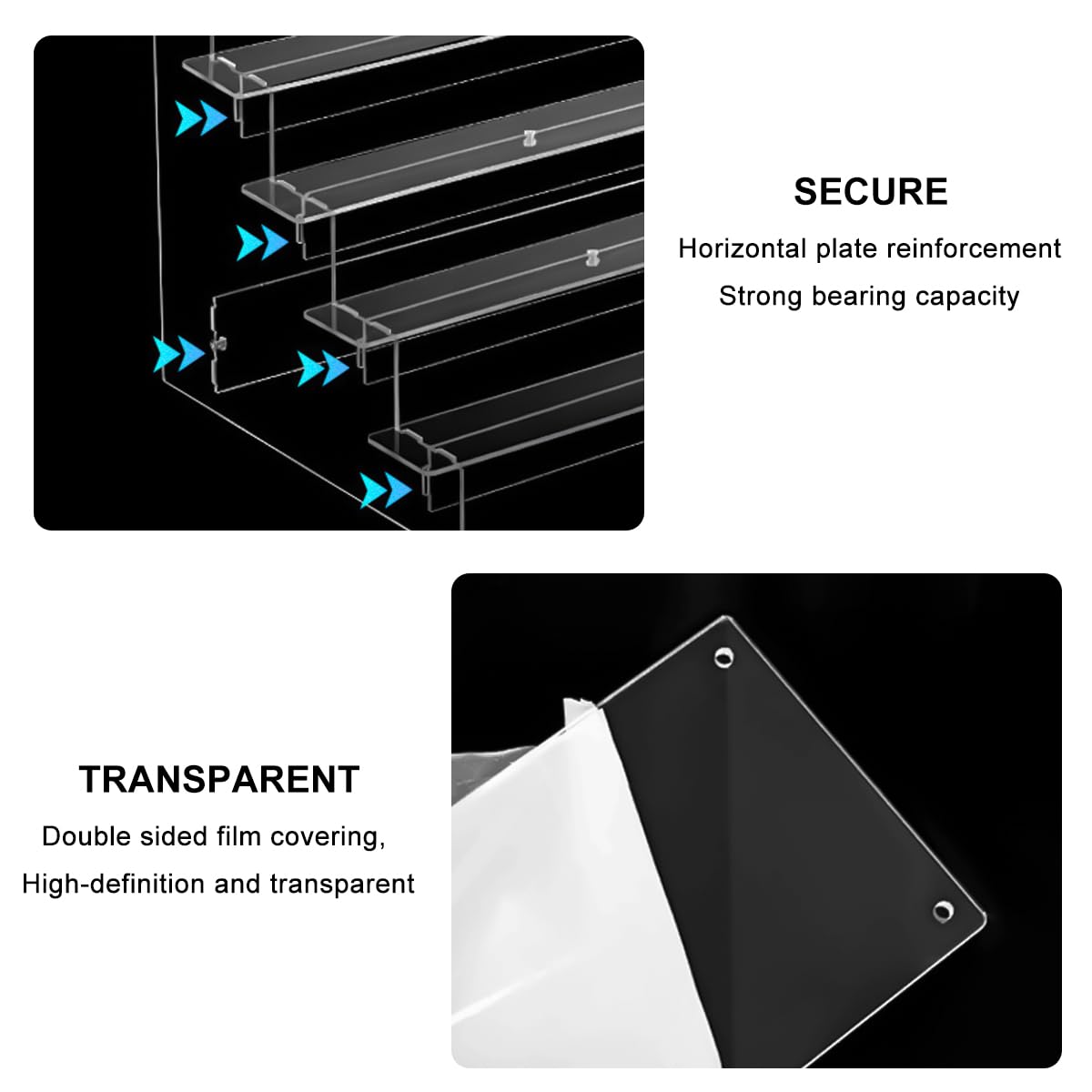 SECURE

Horizontal plate reinforcement

Strong bearing capacity

TRANSPARENT

Double sided film covering,

High-definition and transparent