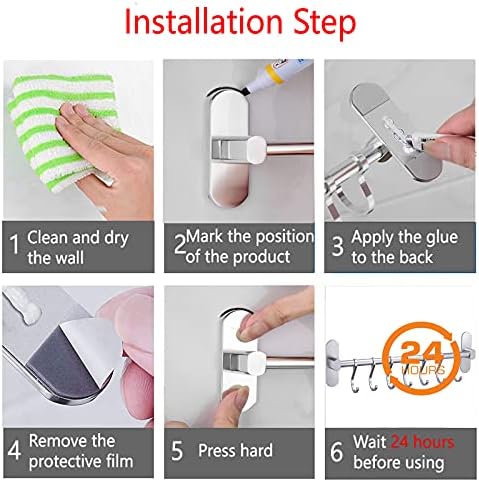 Installation Step

1 Clean and dry the wall

2 Mark the position of the product

3 Apply the glue to the back

4 Remove the protective film

5 Press hard

24 HOURS

6 Wait 24 hours before using