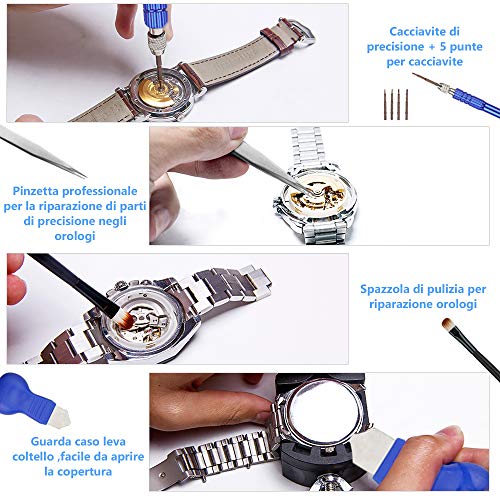 Cacciavite di precisione + 5 punte per cacciavite

Pinzetta professionale per la riparazione di parti di precisione negli orologi

Spazzola di pulizia per riparazione orologi

Guarda caso leva coltello ,facile da aprire la copertura