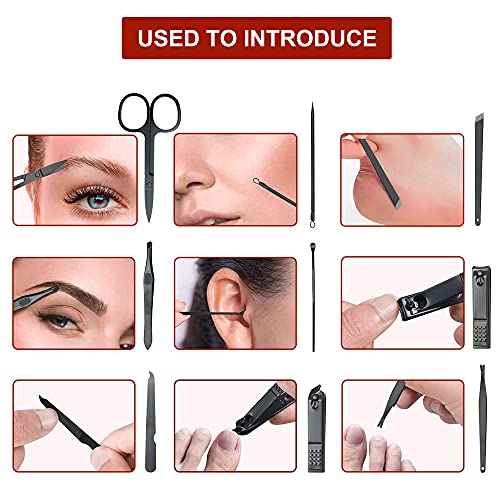 USED TO INTRODUCE