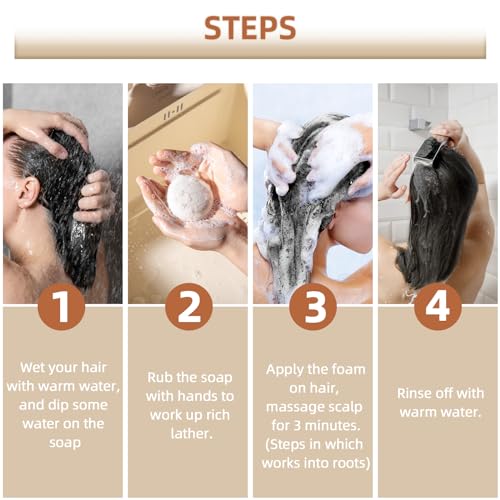 STEPS

1

Wet your hair with warm water, and dip some water on the soap

2

Rub the soap with hands to work up rich lather.

3

Apply the foam on hair, massage scalp for 3 minutes. (Steps in which works into roots)

4

Rinse off with warm water.