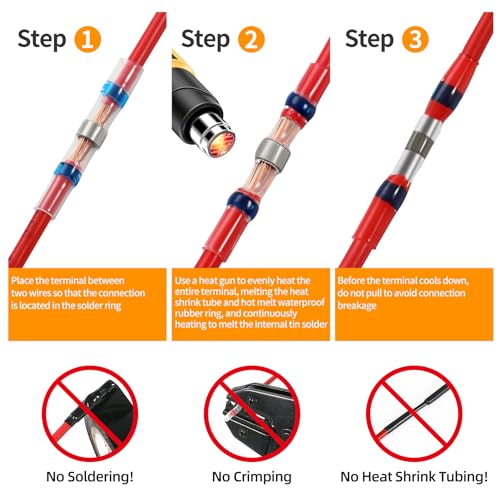 Step 1

Place the terminal between two wires so that the connection is located in the solder ring

Step 2

Use a heat gun to evenly heat the entire terminal, melting the heat shrink tube and hot melt waterproof rubber ring, and continuously heating to melt the internal tin solder

Step 3

Before the terminal cools down, do not pull to avoid connection breakage

No Soldering!

No Crimping

No Heat Shrink Tubing!