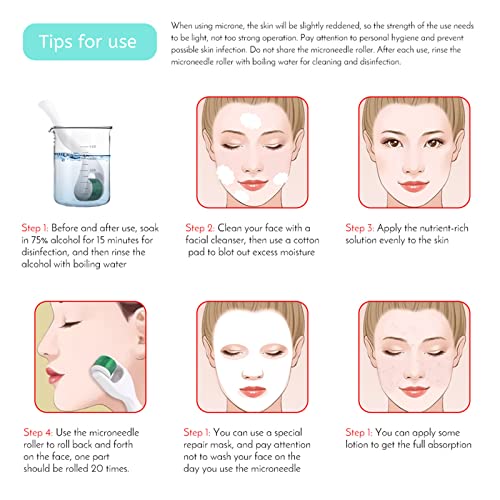 Tips for use

When using microne, the skin will be slightly reddened, so the strength of the use needs to be light, not too strong operation. Pay attention to personal hygiene and prevent possible skin infection. Do not share the microneedle roller. After each use, rinse the microneedle roller with boiling water for cleaning and disinfection.

Step 1: Before and after use, soak in 75% alcohol for 15 minutes for disinfection, and then rinse the alcohol with boiling water

Step 2: Clean your face with a facial cleanser, then use a cotton pad to blot out excess moisture

Step 3: Apply the nutrient-rich solution evenly to the skin

Step 4: Use the microneedle roller to roll back and forth on the face, one part should be rolled 20 times.

Step 1: You can use a special repair mask, and pay attention not to wash your face on the day you use the microneedle

Step 1: You can apply some lotion to get the full absorption