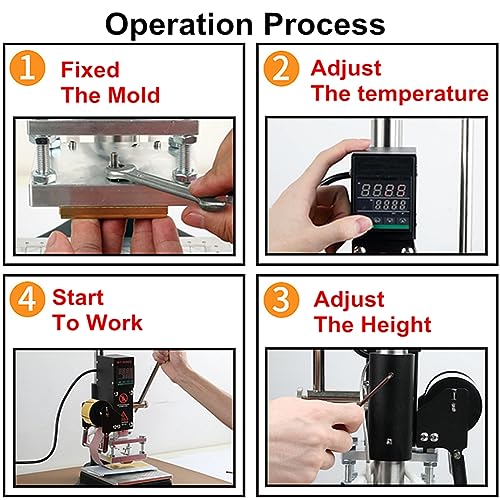 Operation Process

1 Fixed The Mold

2 Adjust The temperature

8888
8888

4 Start To Work

3 Adjust The Height