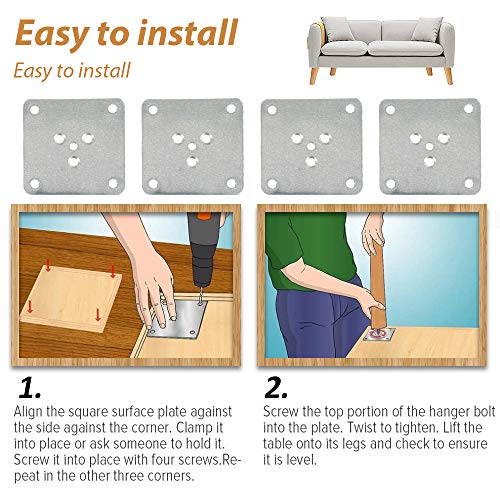 Easy to install

Easy to install

1.

Align the square surface plate against the side against the corner. Clamp it into place or ask someone to hold it. Screw it into place with four screws.Repeat in the other three corners.

2.

Screw the top portion of the hanger bolt into the plate. Twist to tighten. Lift the table onto its legs and check to ensure it is level.