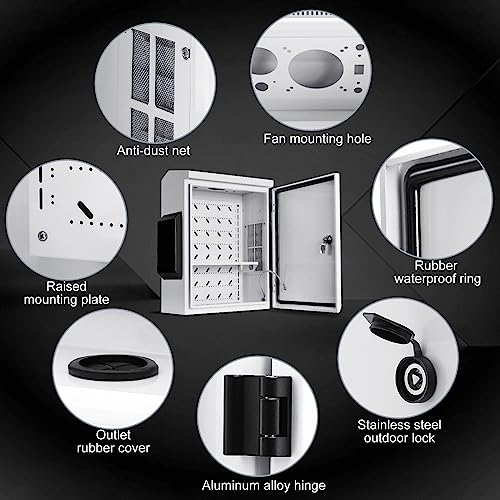 Anti-dust net

Fan mounting hole

Raised mounting plate

Rubber waterproof ring

Outlet rubber cover

Stainless steel outdoor lock

Aluminum alloy hinge