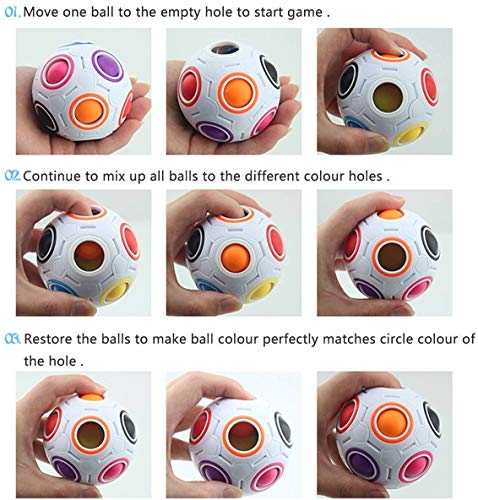 01. Move one ball to the empty hole to start game .

02. Continue to mix up all balls to the different colour holes .

03. Restore the balls to make ball colour perfectly matches circle colour of the hole .