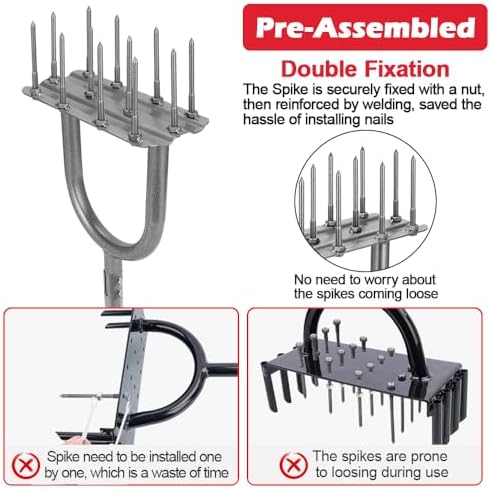 Pre-Assembled

Double Fixation

The Spike is securely fixed with a nut, then reinforced by welding, saved the hassle of installing nails

No need to worry about the spikes coming loose

Spike need to be installed one by one, which is a waste of time

The spikes are prone to loosing during use