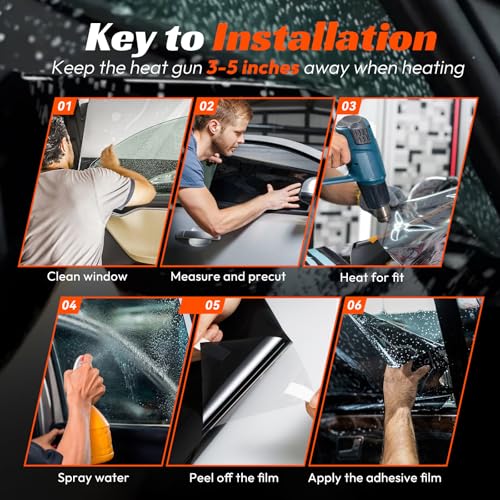 Key to Installation
Keep the heat gun 3-5 inches away when heating

01
Clean window

02
Measure and precut

03
Heat for fit

04
Spray water

05
Peel off the film

06
Apply the adhesive film